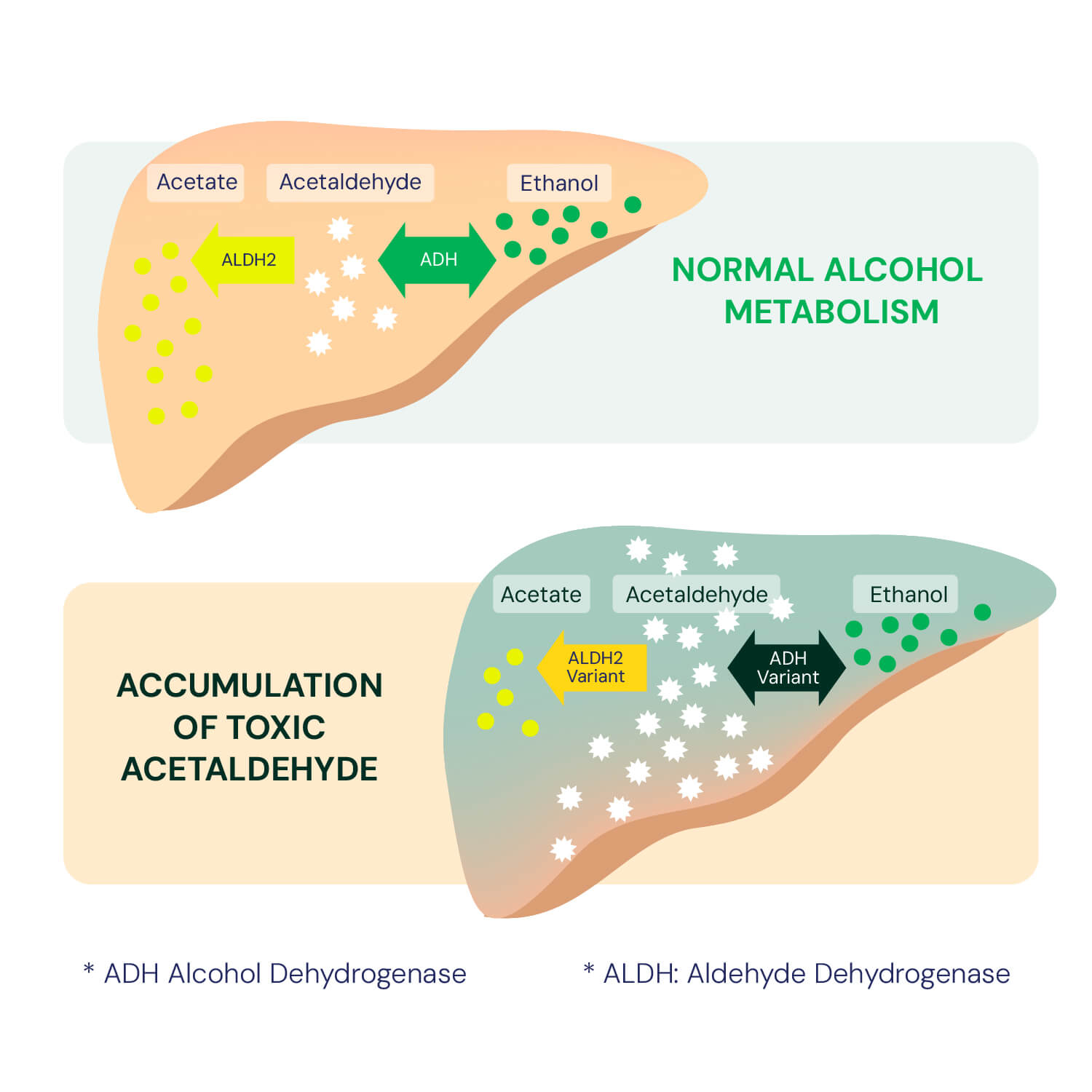 Acetate
Acetaldehyde
Ethanol
ALDH2
ADH
NORMAL ALCOHOL METABOLISM

Acetate
Acetaldehyde
Ethanol
ALDH2 Variant
ADH Variant
ACCUMULATION OF TOXIC ACETALDEHYDE

* ADH Alcohol Dehydrogenase
* ALDH: Aldehyde Dehydrogenase