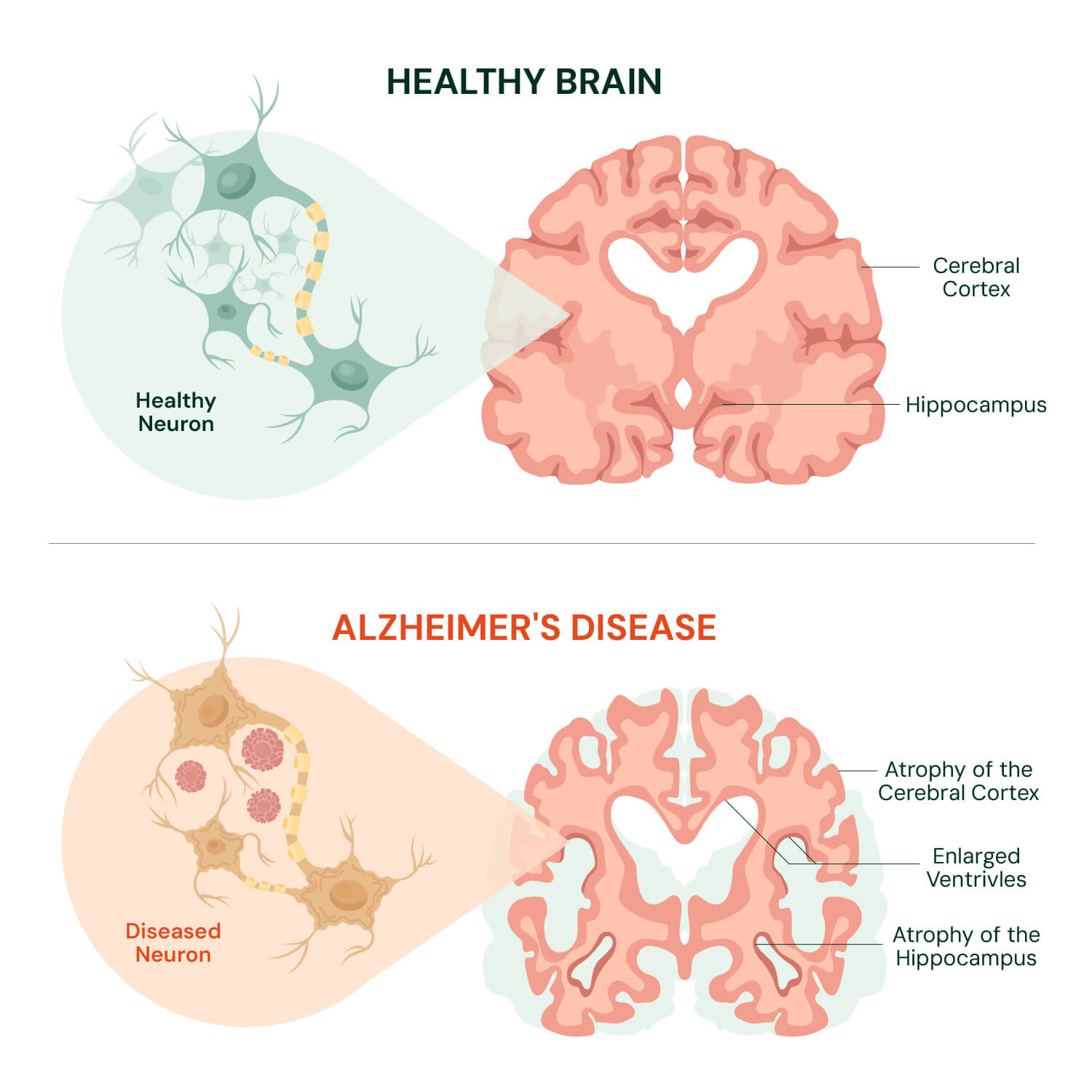 HEALTHY BRAIN

Healthy Neuron

Cerebral Cortex

Hippocampus

ALZHEIMER'S DISEASE

Diseased Neuron

Atrophy of the Cerebral Cortex

Enlarged Ventrivles

Atrophy of the Hippocampus