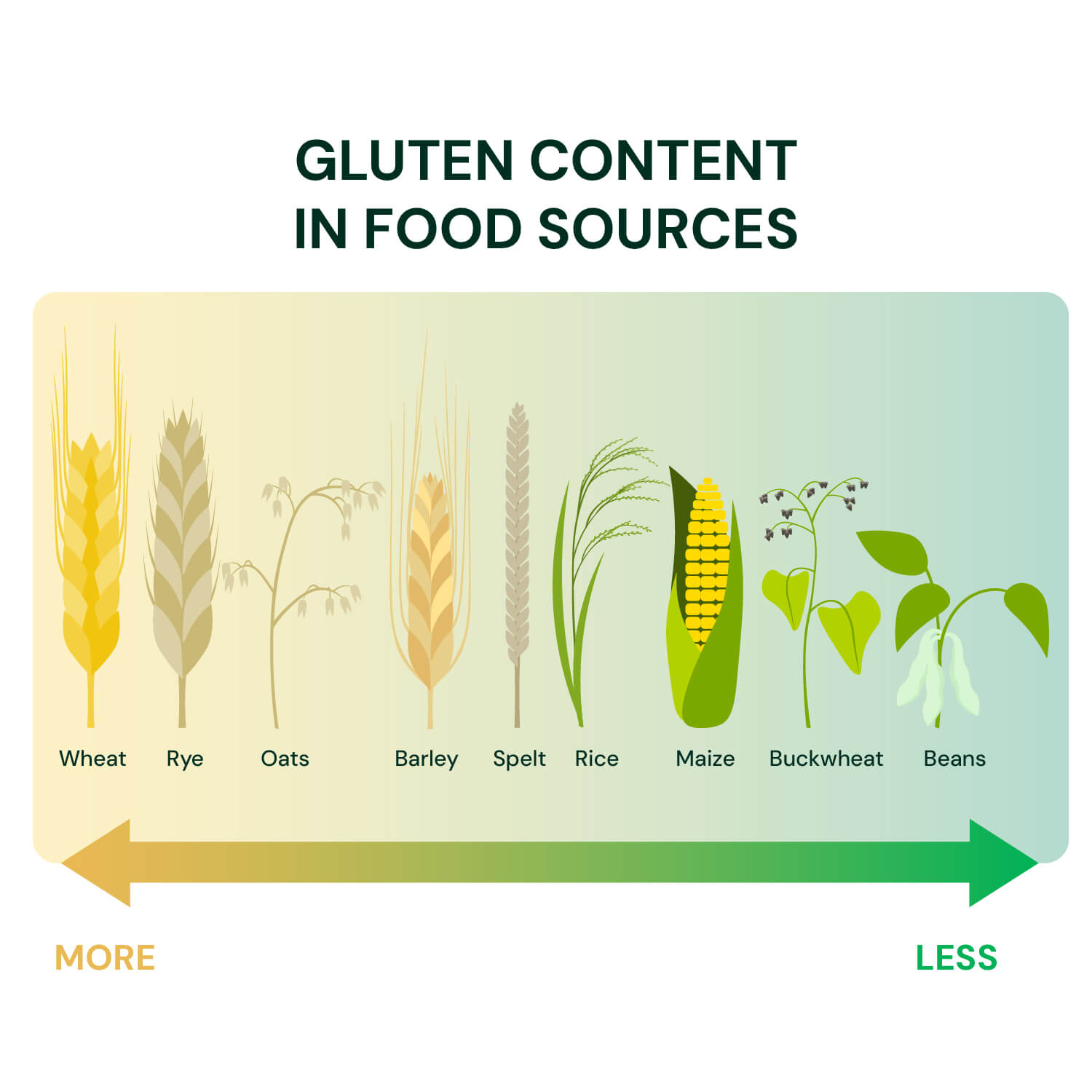 GLUTEN CONTENT IN FOOD SOURCES

Wheat Rye Oats Barley Spelt Rice Maize Buckwheat Beans

MORE

LESS