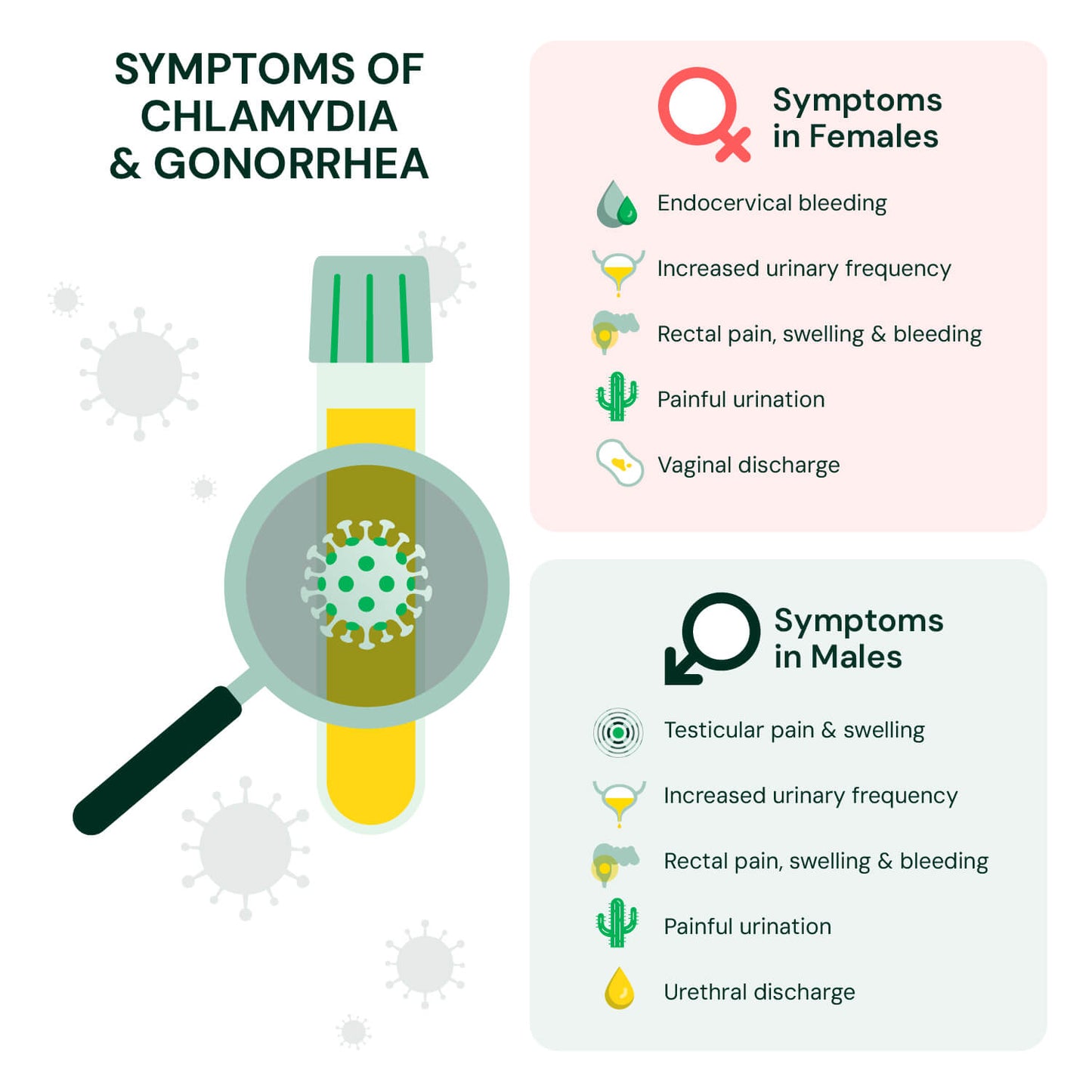 SYMPTOMS OF CHLAMYDIA & GONORRHEA

Symptoms in Females

Endocervical bleeding

Increased urinary frequency

Rectal pain, swelling & bleeding

Painful urination

Vaginal discharge

Symptoms in Males

Testicular pain & swelling

Increased urinary frequency

Rectal pain, swelling & bleeding

Painful urination

Urethral discharge