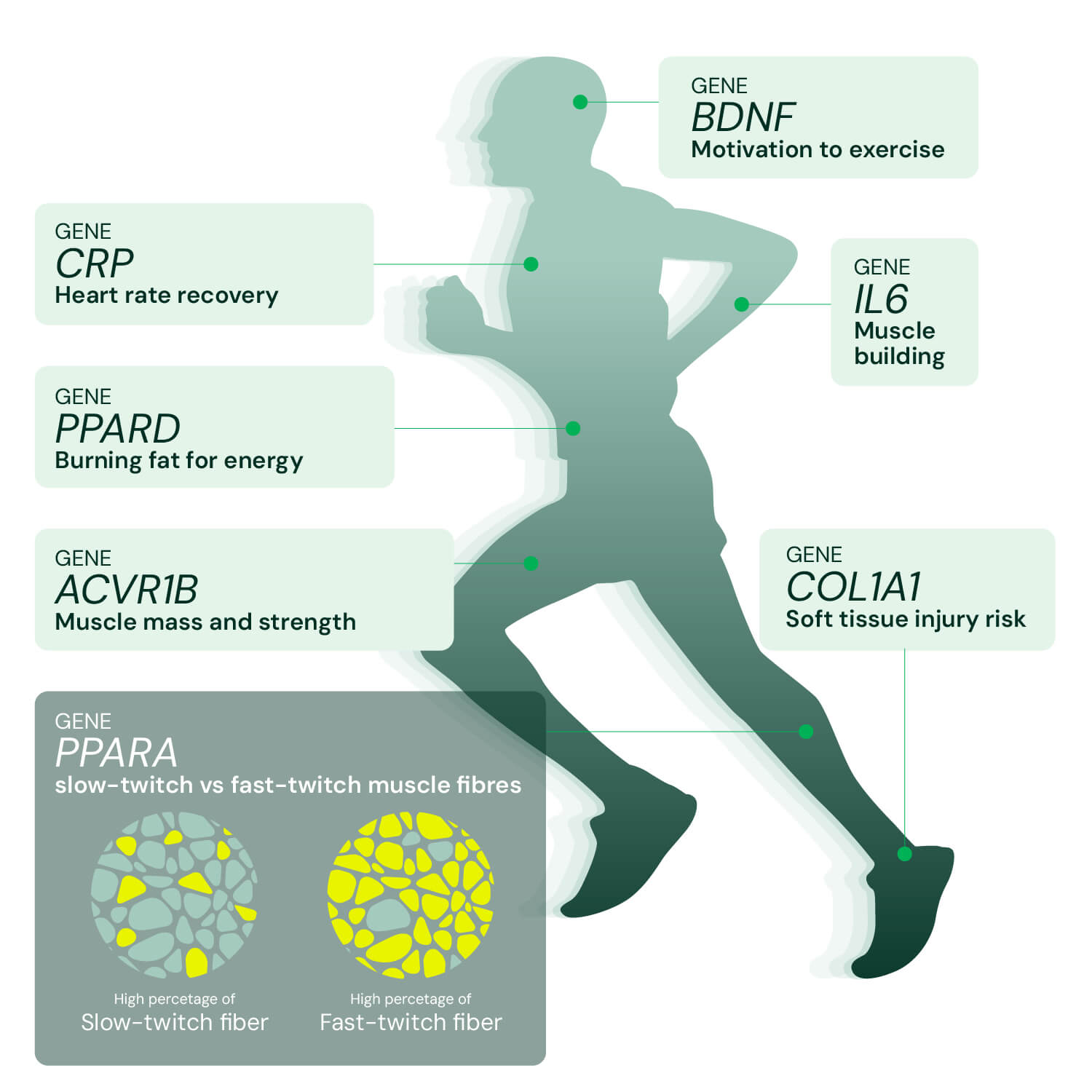 GENE
BDNF
Motivation to exercise

GENE
CRP
Heart rate recovery

GENE
IL6
Muscle building

GENE
PPARD
Burning fat for energy

GENE
ACVR1B
Muscle mass and strength

GENE
COL1A1
Soft tissue injury risk

GENE
PPARA
slow-twitch vs fast-twitch muscle fibres

High percetage of
Slow-twitch fiber

High percetage of
Fast-twitch fiber