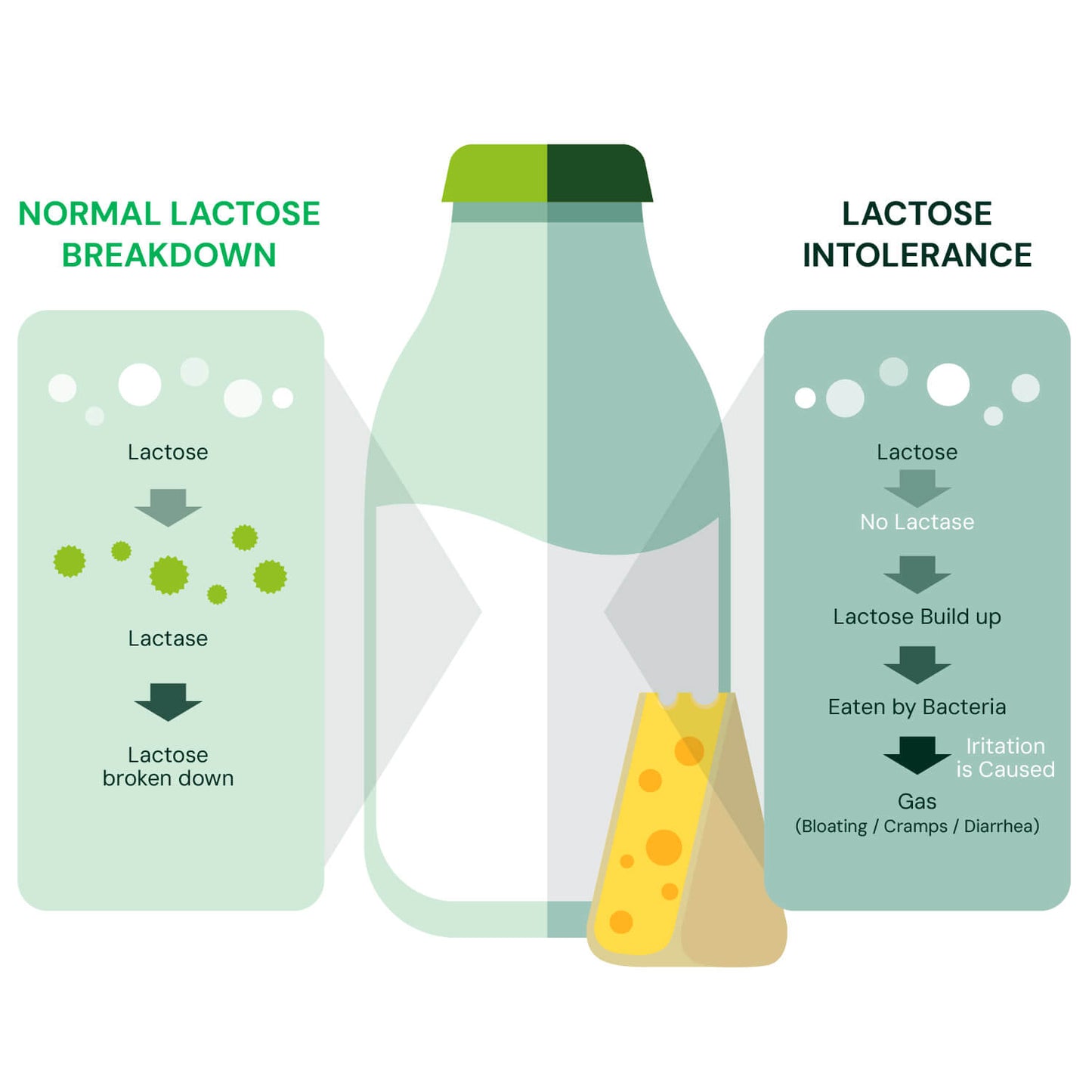 NORMAL LACTOSE BREAKDOWN

Lactose

Lactase

Lactose broken down

LACTOSE INTOLERANCE

Lactose

No Lactase

Lactose Build up

Eaten by Bacteria

Iritation is Caused

Gas
(Bloating / Cramps / Diarrhea)