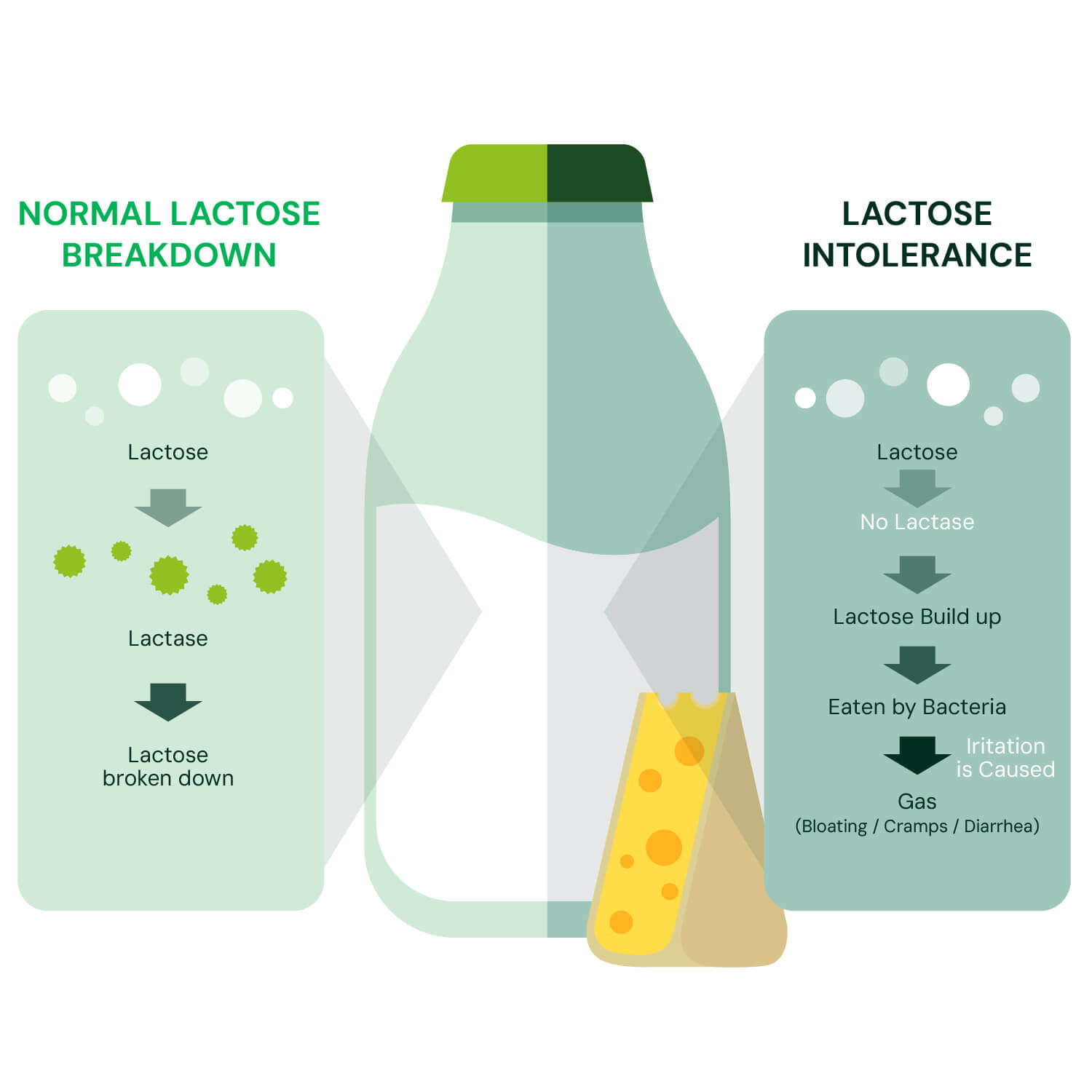 NORMAL LACTOSE BREAKDOWN

Lactose

Lactase

Lactose broken down

LACTOSE INTOLERANCE

Lactose

No Lactase

Lactose Build up

Eaten by Bacteria

Iritation is Caused

Gas
(Bloating / Cramps / Diarrhea)