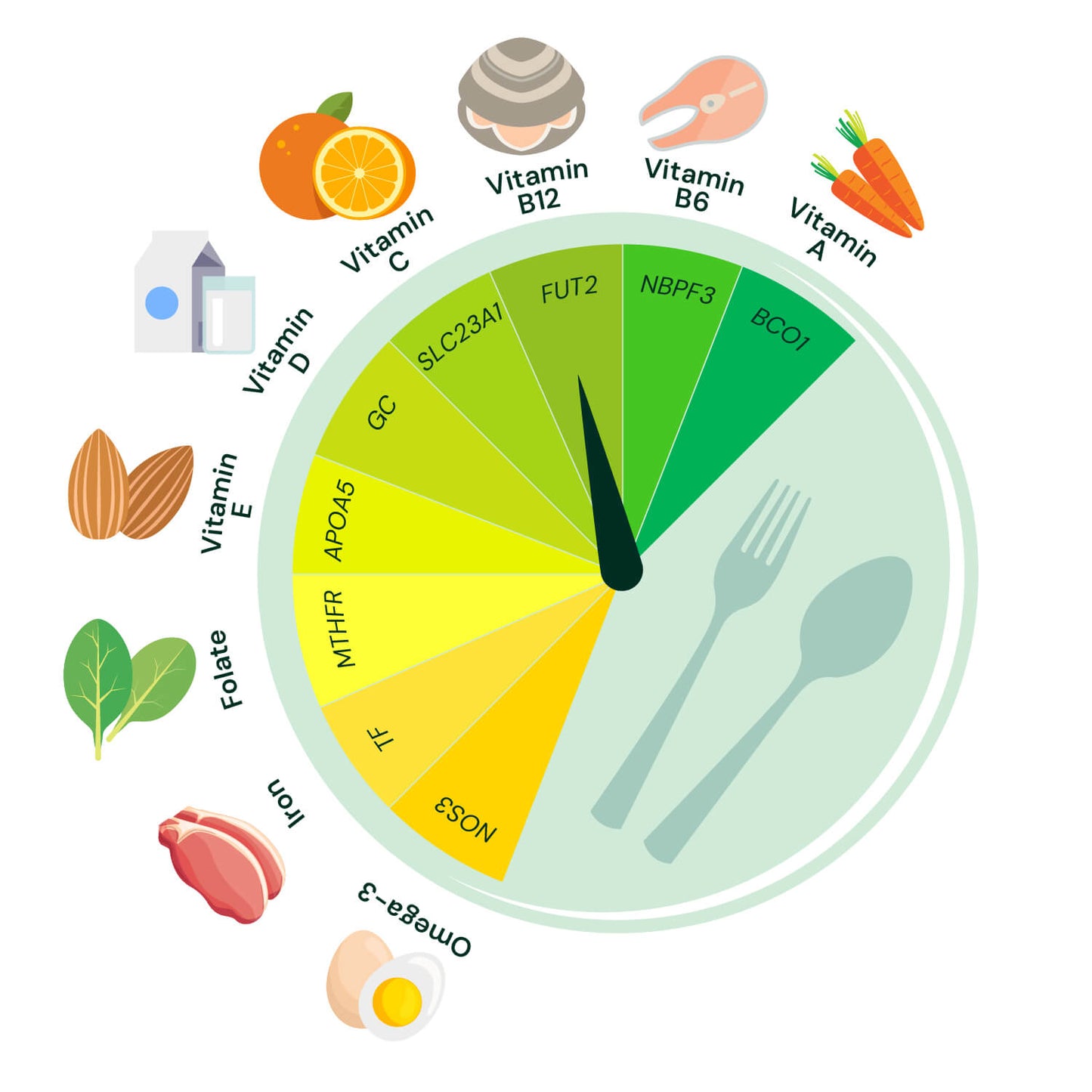 Vitamin A
BCO1

Vitamin B6
NBPF3

Vitamin B12
FUT2

Vitamin C
SLC23A1

Vitamin D
GC

Vitamin E
APOA5

Folate
MTHFR

Iron
TF

Omega-3
NOS3