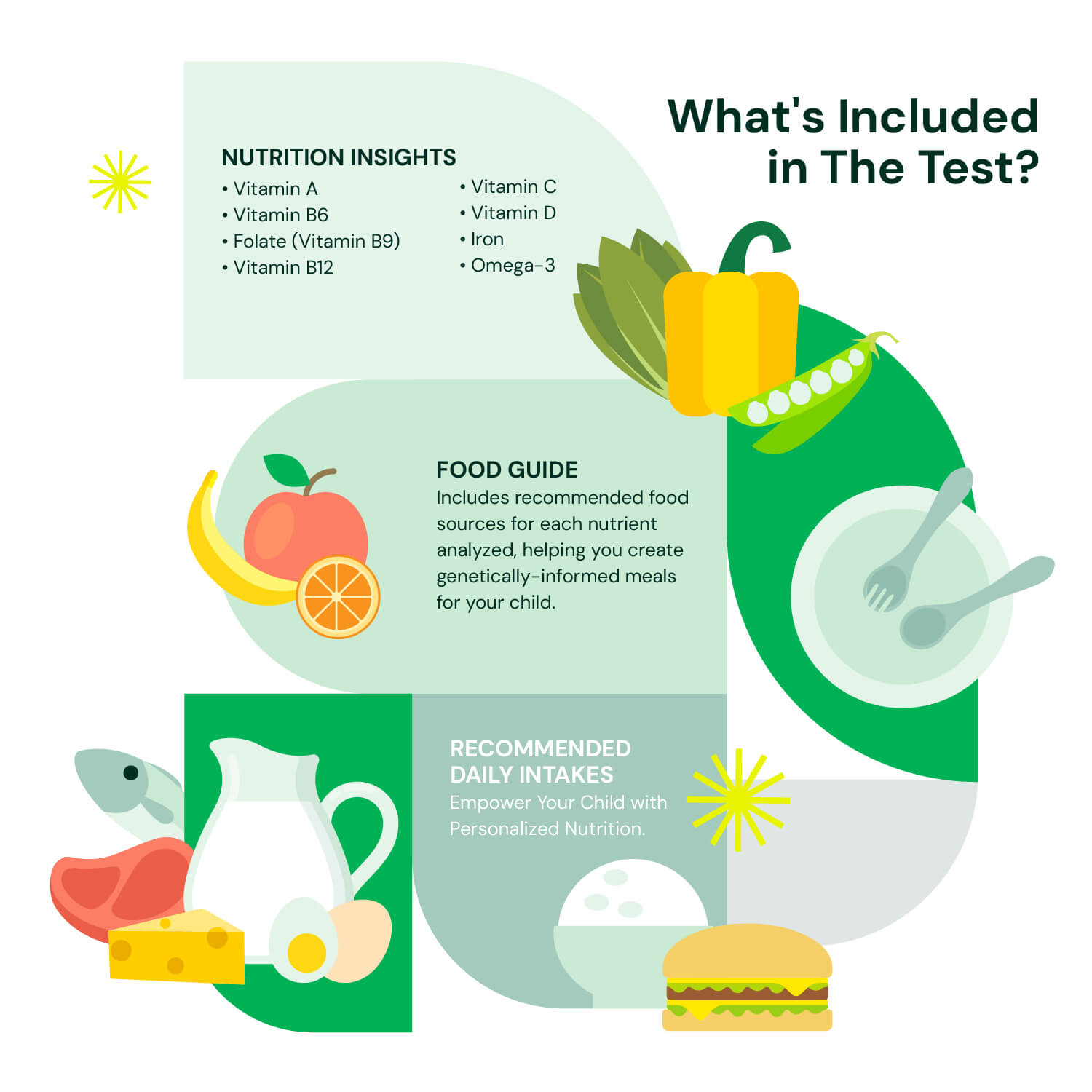 What's Included in The Test?

NUTRITION INSIGHTS

• Vitamin A
• Vitamin B6
• Folate (Vitamin B9)
• Vitamin B12

• Vitamin C
• Vitamin D
• Iron
• Omega-3

FOOD GUIDE
Includes recommended food sources for each nutrient analyzed, helping you create genetically-informed meals for your child.

RECOMMENDED DAILY INTAKES
Empower Your Child with Personalized Nutrition.