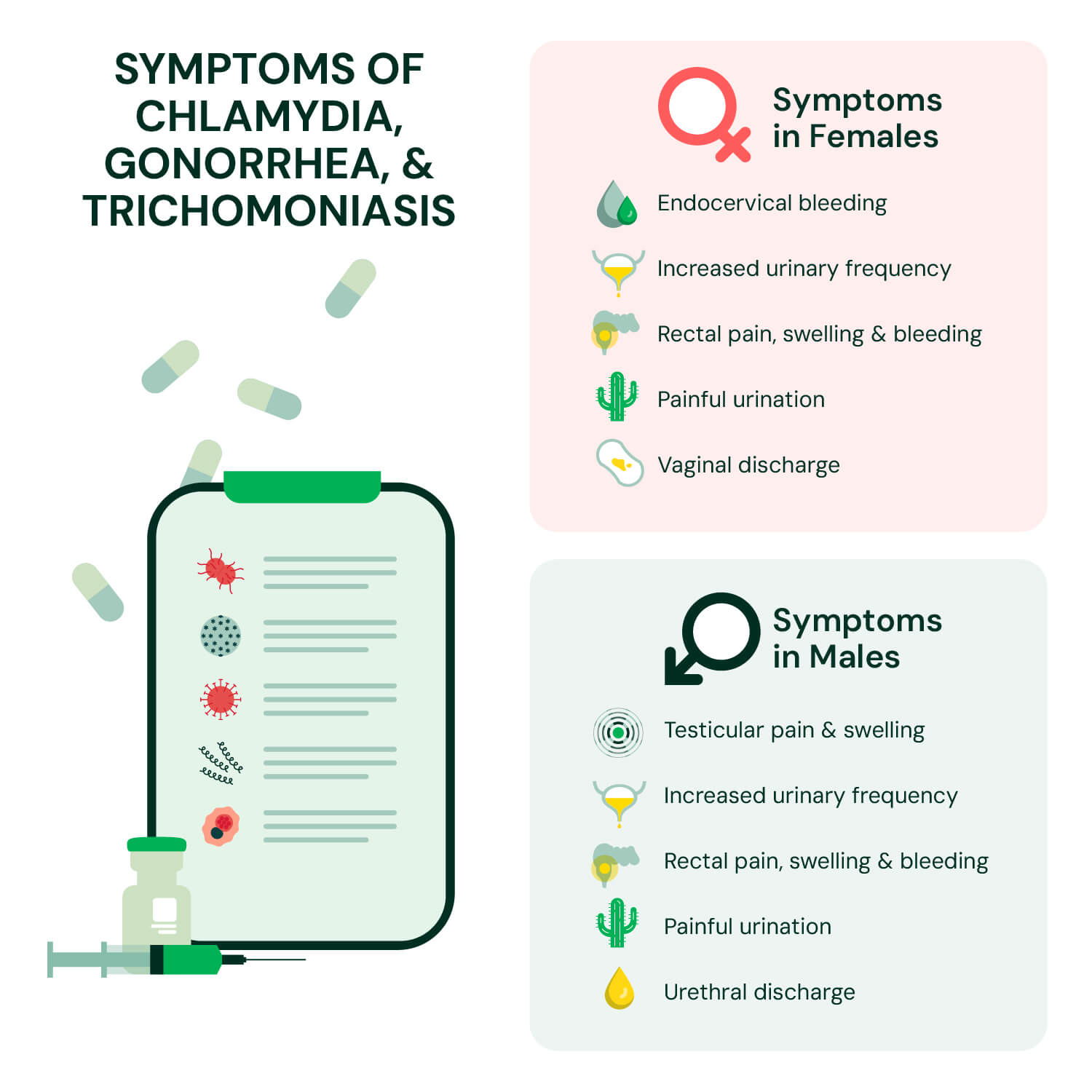 SYMPTOMS OF CHLAMYDIA, GONORRHEA, & TRICHOMONIASIS

Symptoms in Females

Endocervical bleeding

Increased urinary frequency

Rectal pain, swelling & bleeding

Painful urination

Vaginal discharge

Symptoms in Males

Testicular pain & swelling

Increased urinary frequency

Rectal pain, swelling & bleeding

Painful urination

Urethral discharge