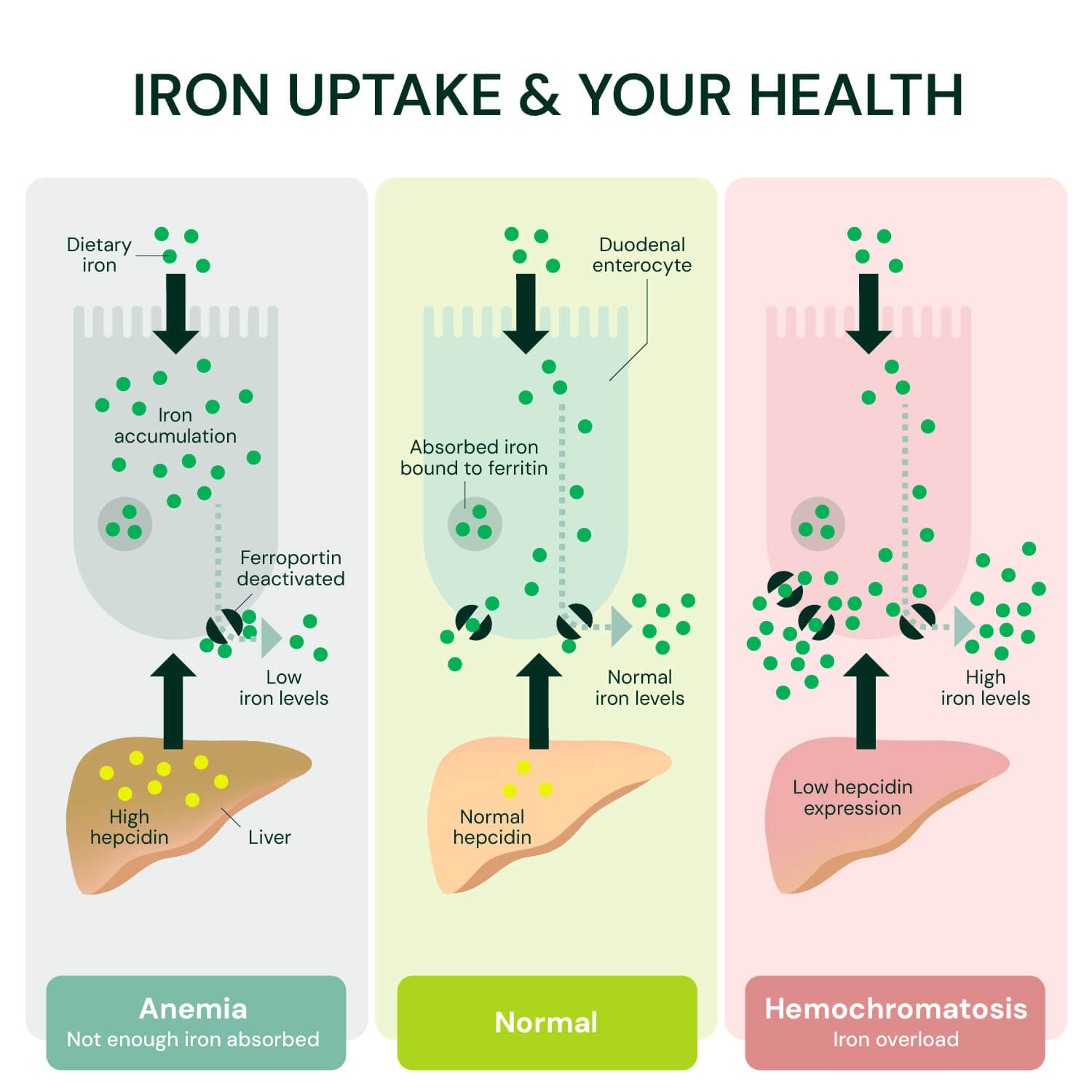 IRON UPTAKE & YOUR HEALTH

Dietary iron

Iron accumulation

Ferroportin deactivated

Low iron levels

High hepcidin

Liver

Anemia
Not enough iron absorbed

Duodenal enterocyte

Absorbed iron bound to ferritin

Normal iron levels

Normal hepcidin

Normal

High iron levels

Low hepcidin expression

Hemochromatosis
Iron overload