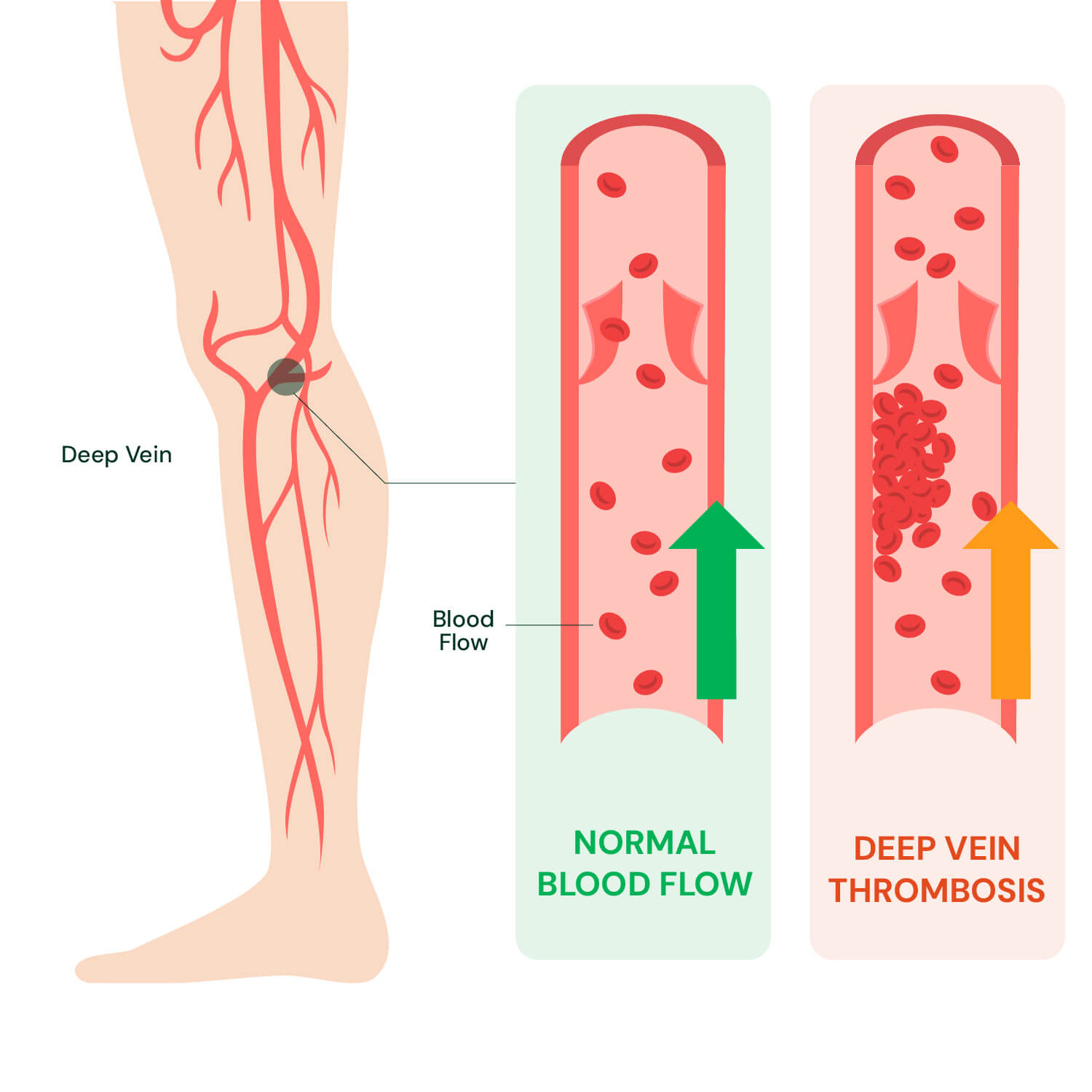 Deep Vein

Blood Flow

NORMAL BLOOD FLOW

DEEP VEIN THROMBOSIS